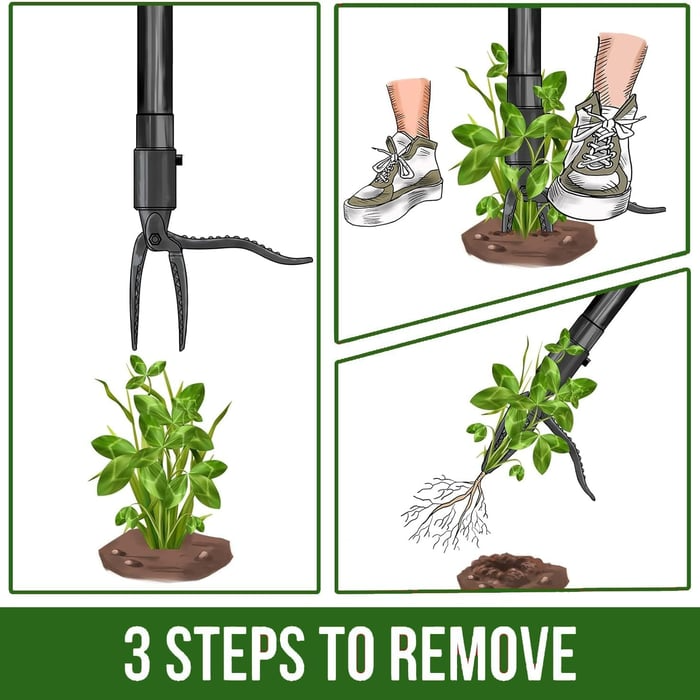 3 STEPS TO REMOVE